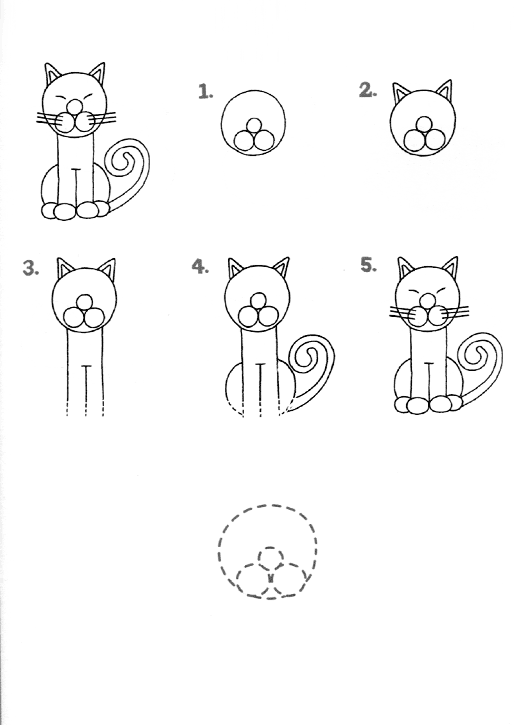 1.

2.

3.

4.

5.